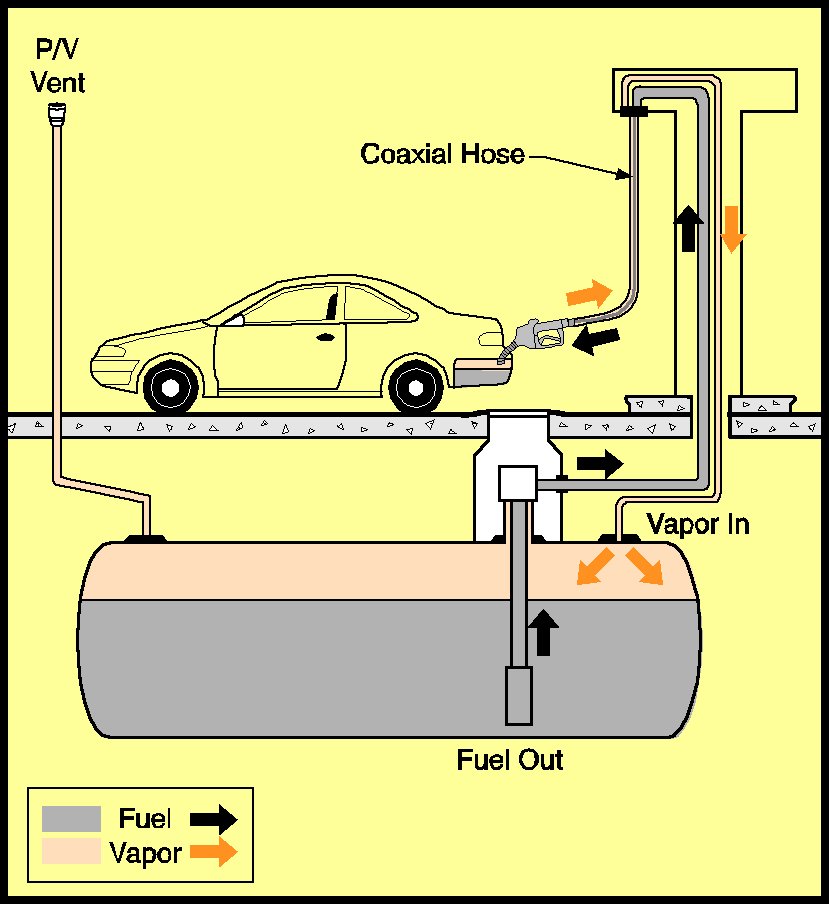 P/V Vent

Coaxial Hose

Vapor In

Fuel Out

Fuel
Vapor